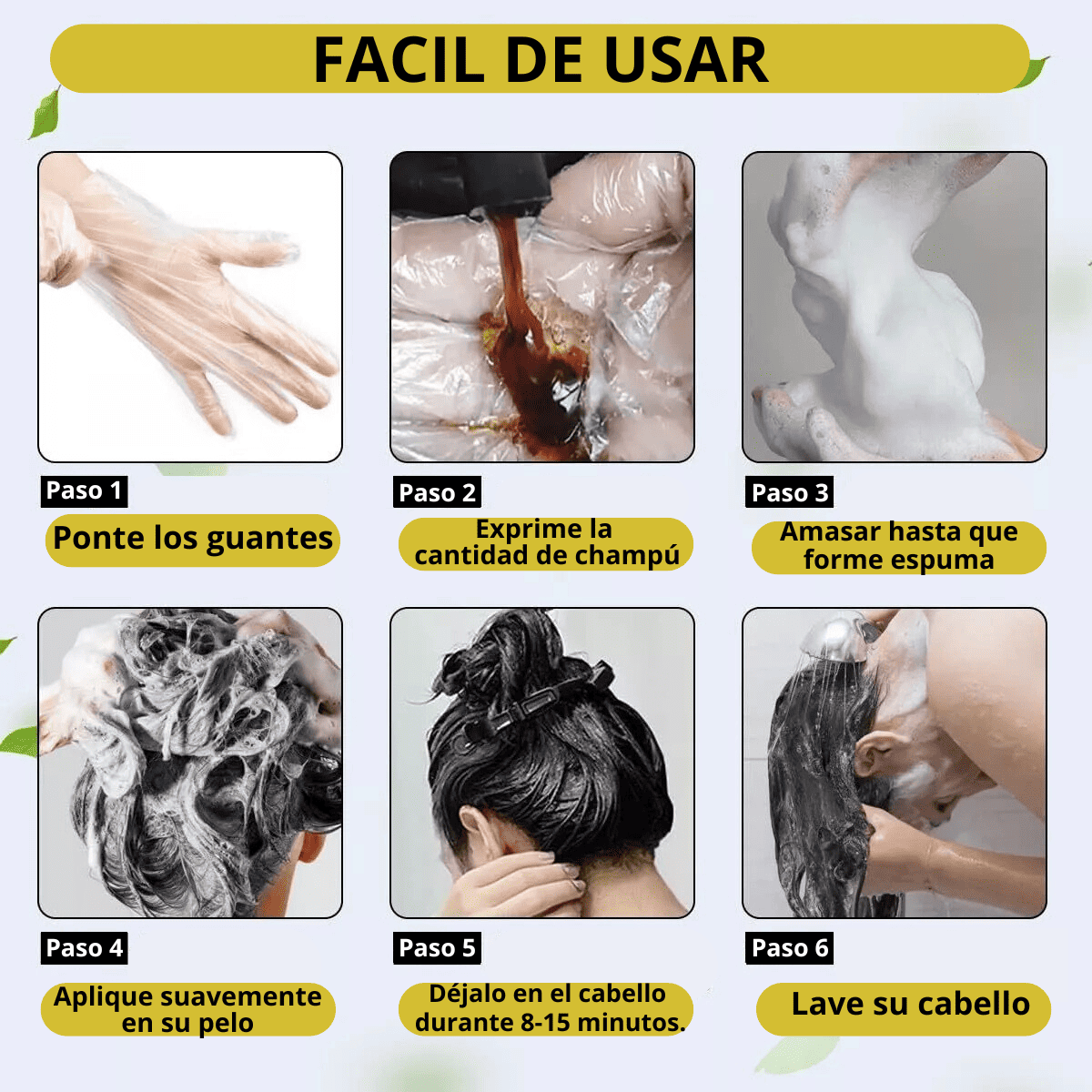 FACIL DE USAR

Paso 1
Ponte los guantes

Paso 2
Exprime la cantidad de champú

Paso 3
Amasar hasta que forme espuma

Paso 4
Aplique suavemente en su pelo

Paso 5
Déjalo en el cabello durante 8-15 minutos.

Paso 6
Lave su cabello